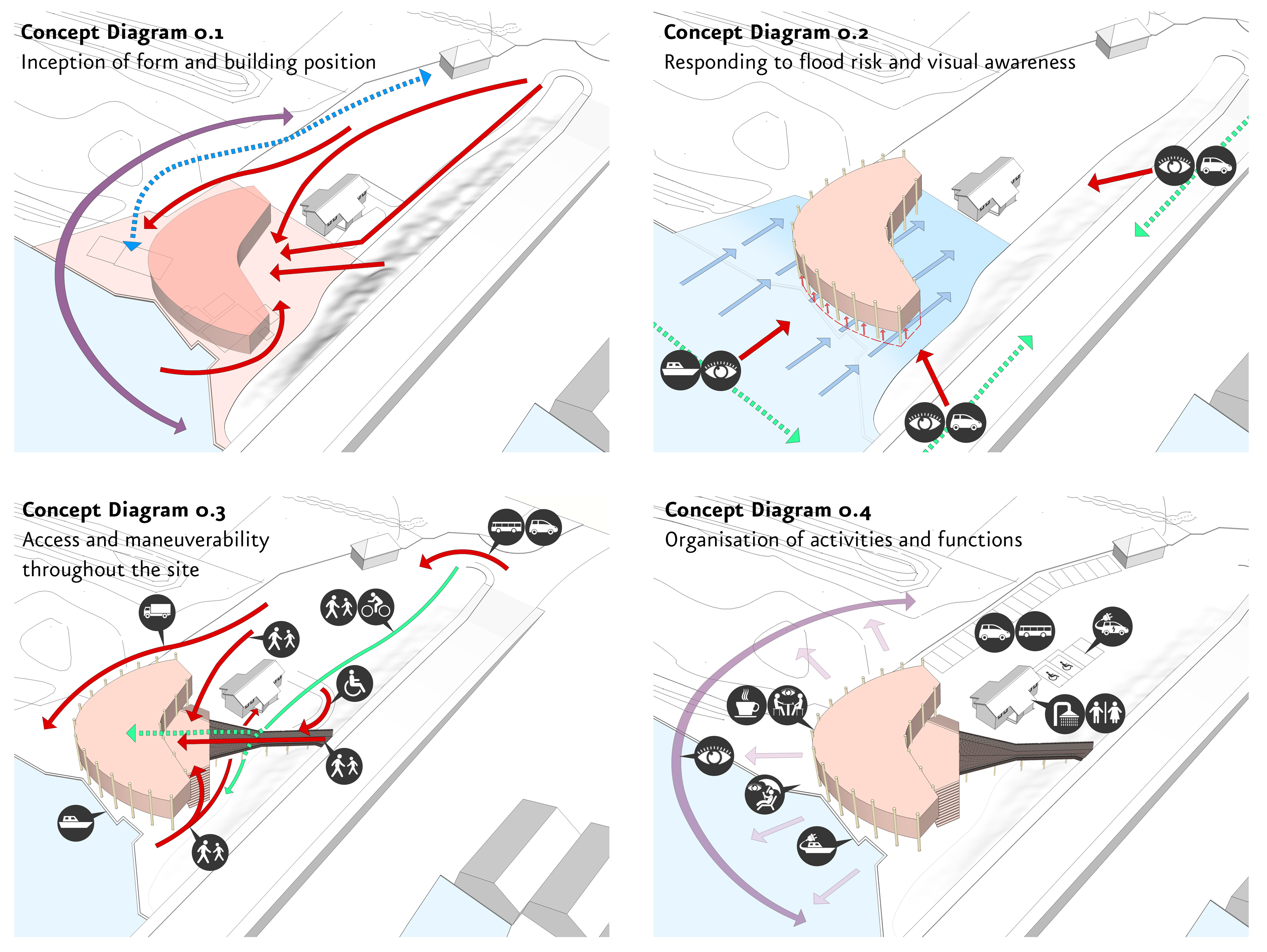 Concept Diagram 0.1
Inception of form and building position

Concept Diagram 0.2
Responding to flood risk and visual awareness

Concept Diagram 0.3
Access and maneuverability throughout the site

Concept Diagram 0.4
Organisation of activities and functions